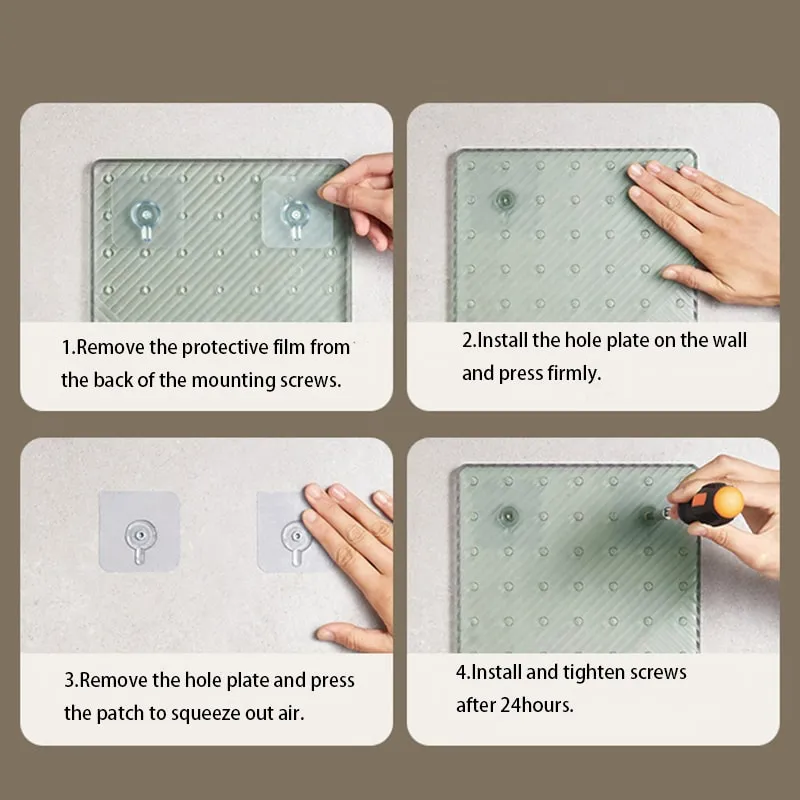 1.Remove the protective film from the back of the mounting screws.

2.Install the hole plate on the wall and press firmly.

3.Remove the hole plate and press the patch to squeeze out air.

4.Install and tighten screws after 24hours.