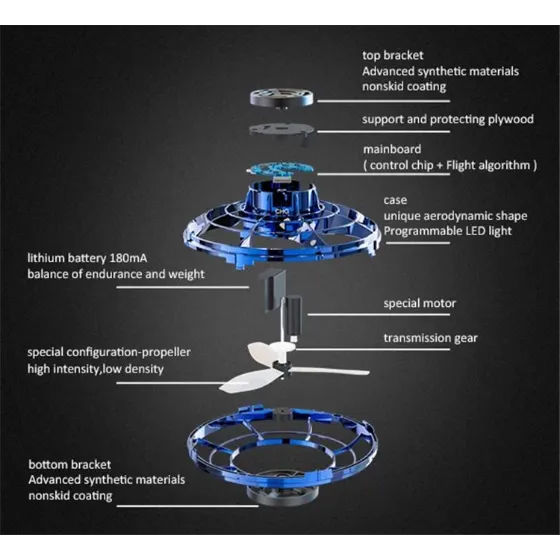 top bracket
Advanced synthetic materials
nonskid coating

support and protecting plywood

mainboard
( control chip + Flight algorithm )

case
unique aerodynamic shape
Programmable LED light

lithium battery 180mA
balance of endurance and weight

special motor

transmission gear

special configuration-propeller
high intensity,low density

bottom bracket
Advanced synthetic materials
nonskid coating